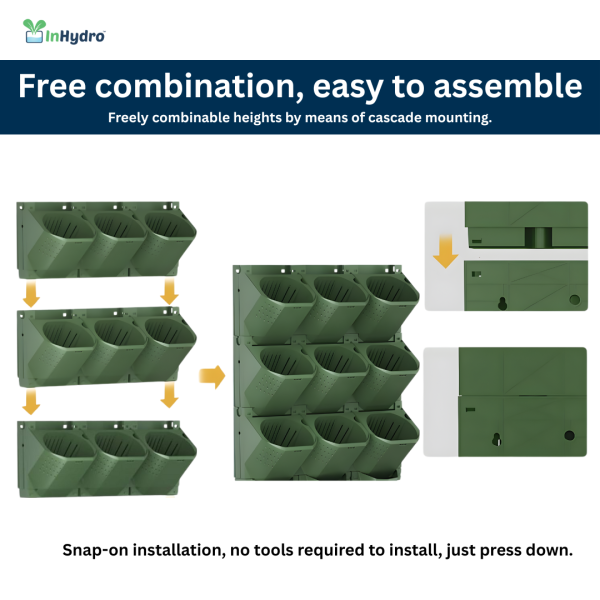 InHydro

Free combination, easy to assemble

Freely combinable heights by means of cascade mounting.

Snap-on installation, no tools required to install, just press down.